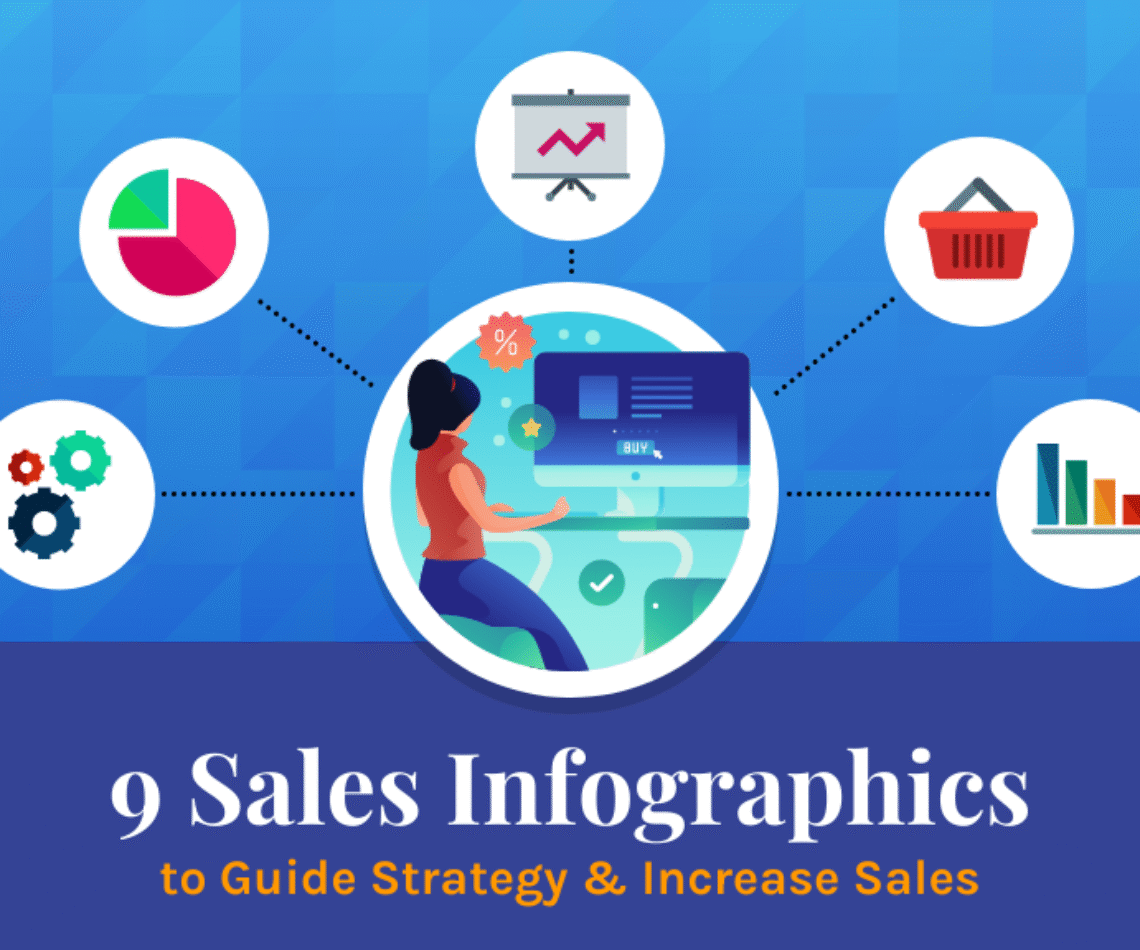 %

BUY

9 Sales Infographics
to Guide Strategy & Increase Sales